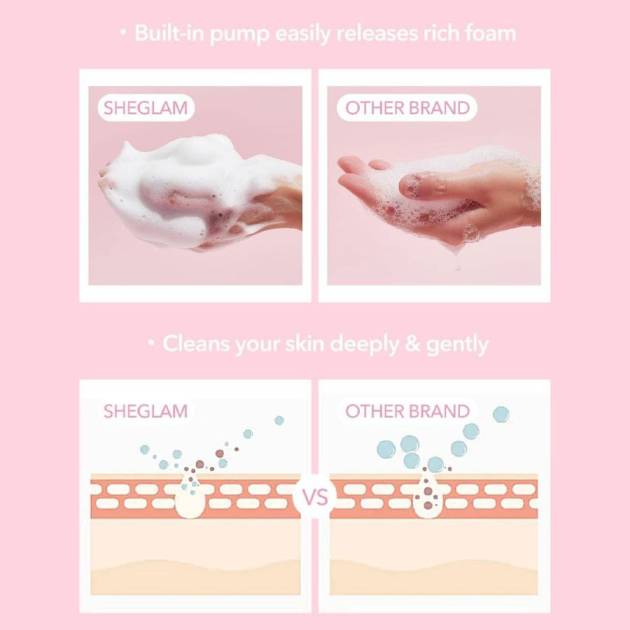 • Built-in pump easily releases rich foam

SHEGLAM

OTHER BRAND

• Cleans your skin deeply & gently

SHEGLAM

VS

OTHER BRAND